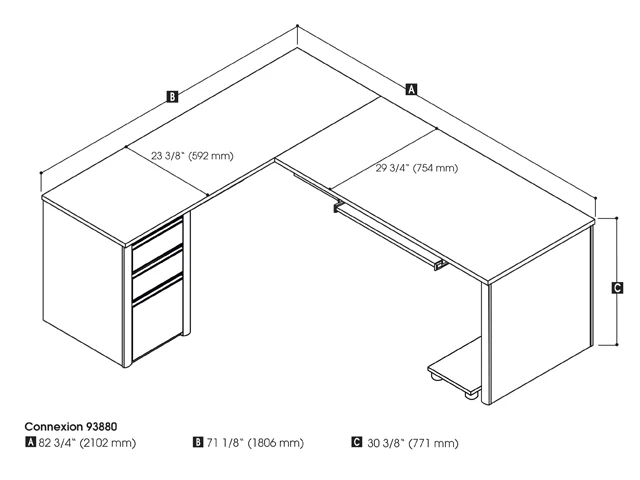 B

A

23 3/8" (592 mm)

29 3/4" (754 mm)

C

Connexion 93880

A 82 3/4" (2102 mm)

B 71 1/8" (1806 mm)

C 30 3/8" (771 mm)